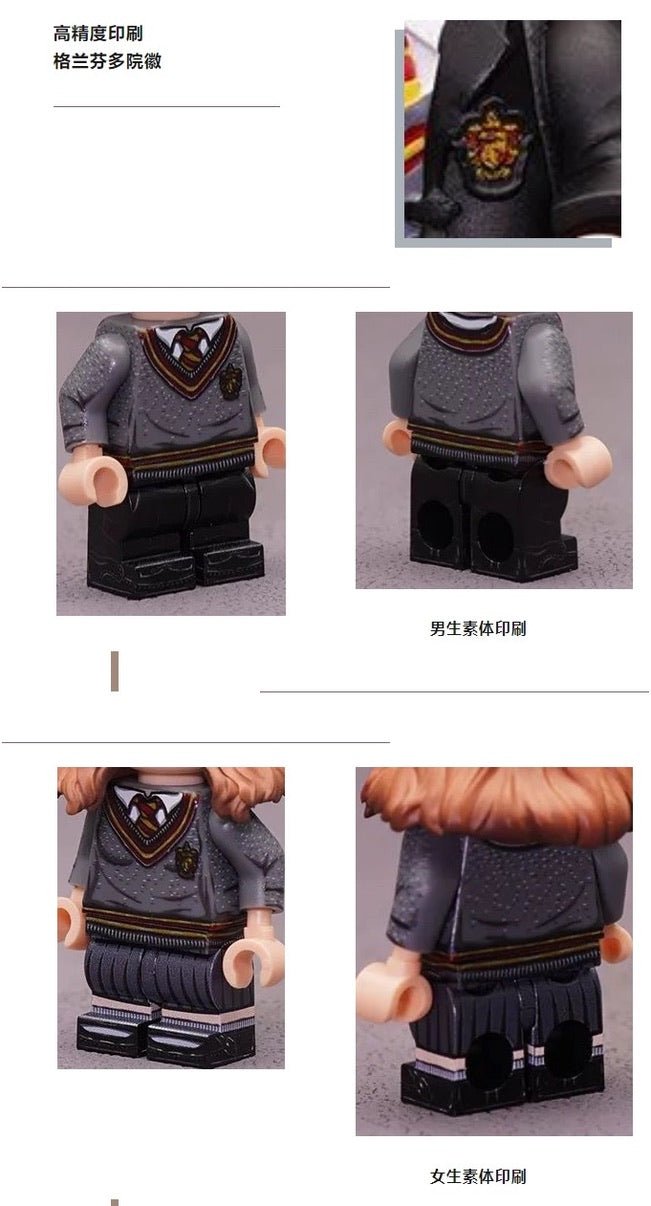 高精度印刷
格兰芬多院徽

男生素体印刷

女生素体印刷