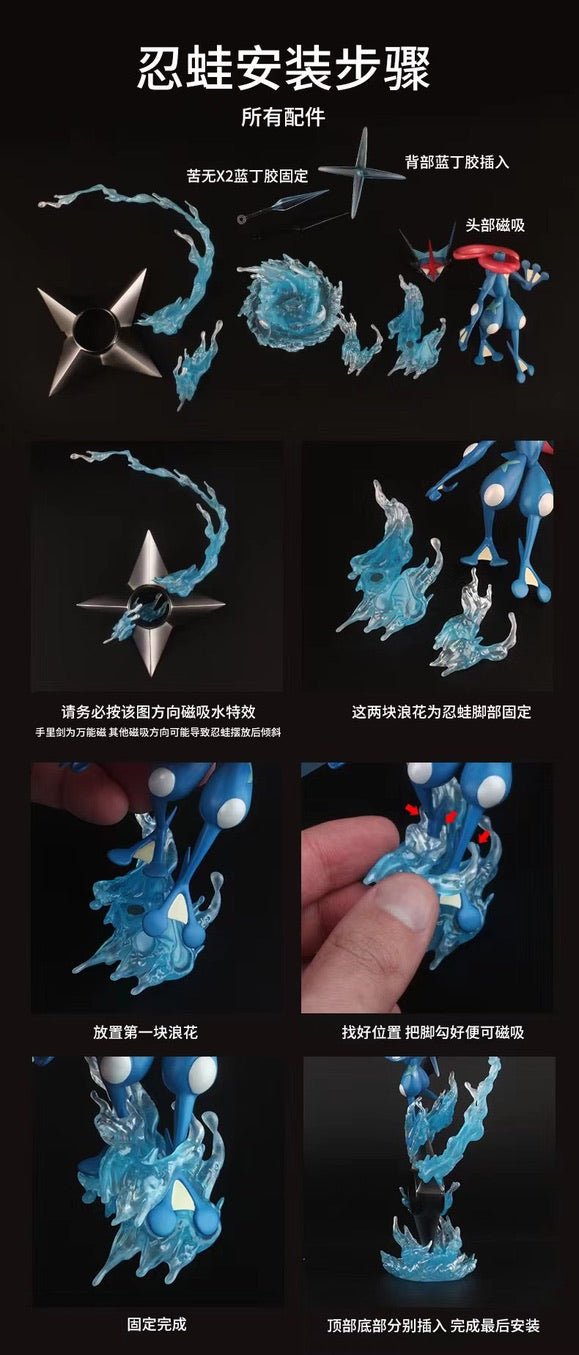 忍蛙安装步骤

所有配件

苦无X2蓝丁胶固定

背部蓝丁胶插入

头部磁吸

请务必按该图方向磁吸水特效

手里剑为万能磁 其他磁吸方向可能导致忍蛙摆放后倾斜

这两块浪花为忍蛙脚部固定

放置第一块浪花

找好位置 把脚勾好便可磁吸

固定完成

顶部底部分别插入 完成最后安装