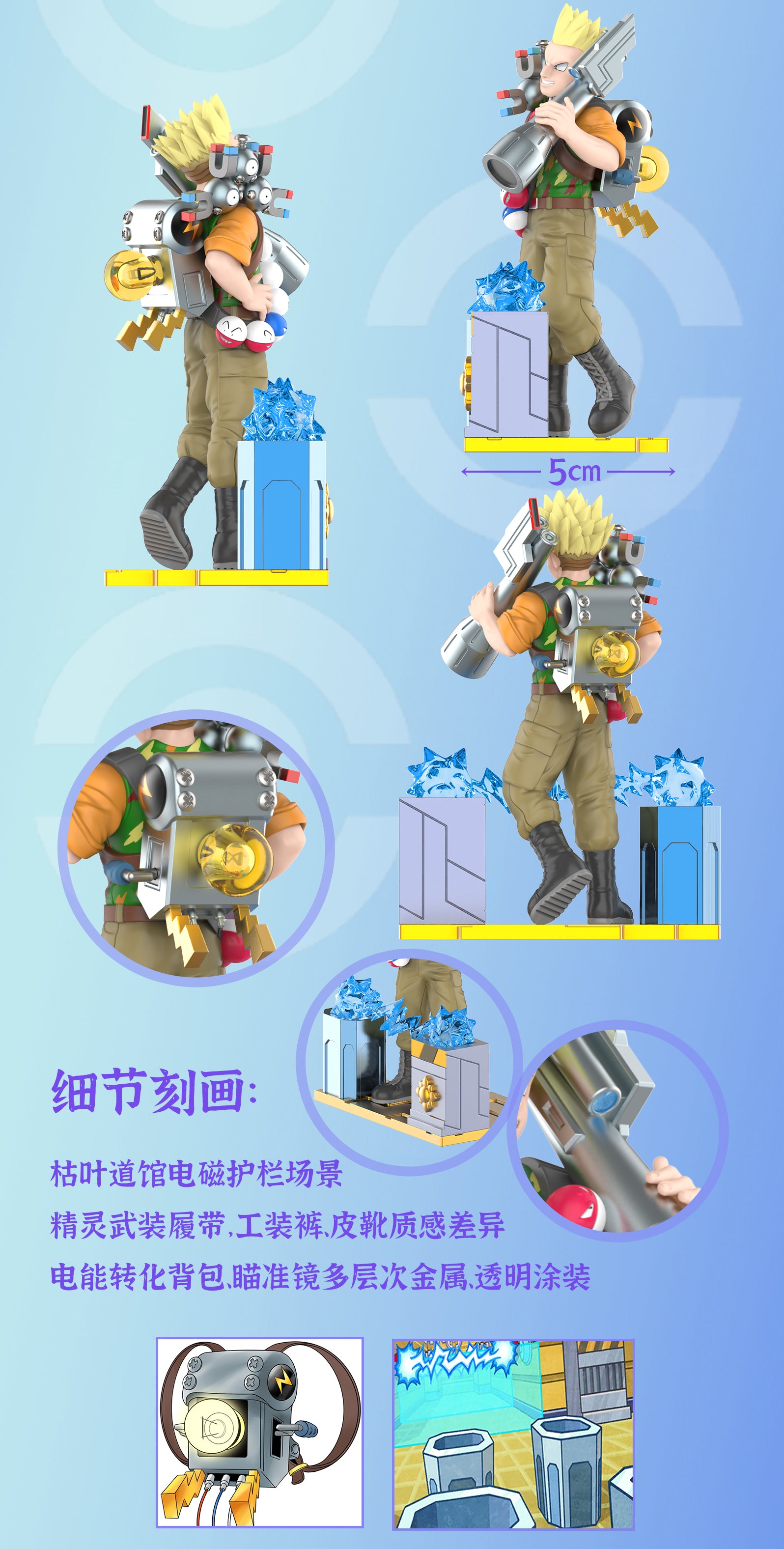 5cm

细节刻画:

枯叶道馆电磁护栏场景

精灵武装履带,工装裤,皮靴质感差异

电能转化背包,瞄准镜多层次金属,透明涂装